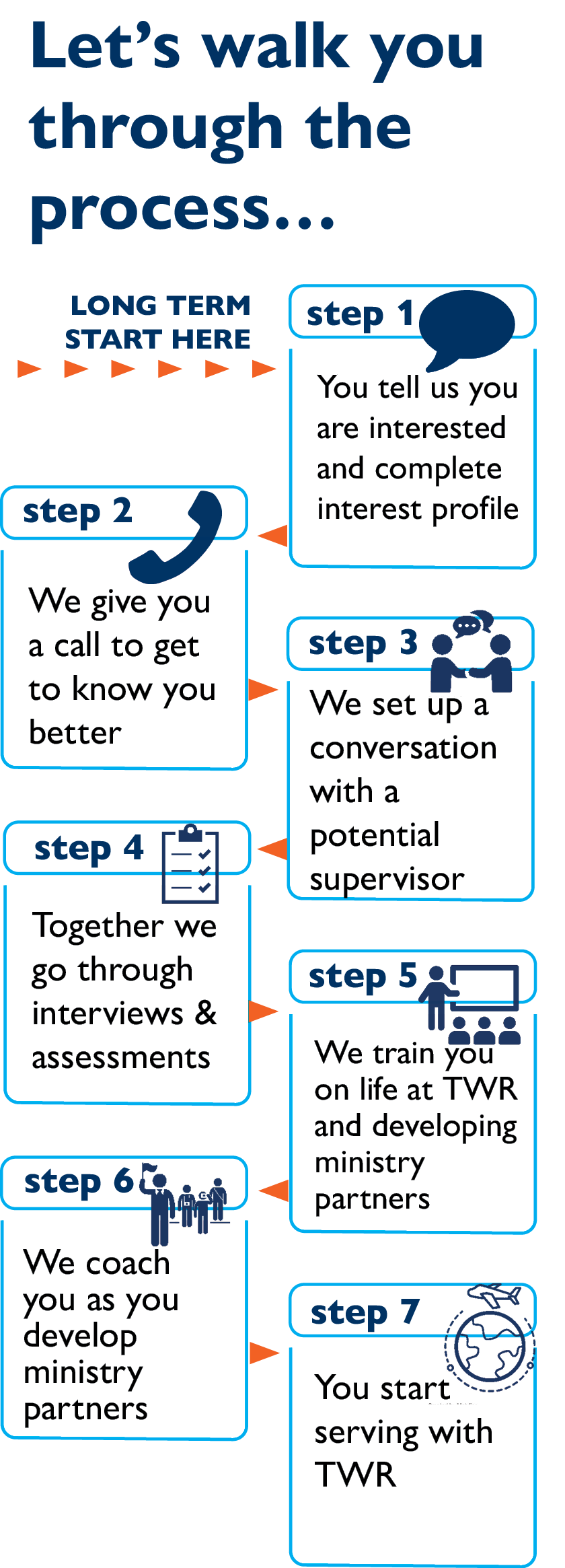 Let's walk you through the process...

LONG TERM START HERE

step 1

You tell us you are interested and complete interest profile

step 2

We give you a call to get to know you better

step 3

We set up a conversation with a potential supervisor

step 4

Together we go through interviews & assessments

step 5

We train you on life at TWR and developing ministry partners

step 6

We coach you as you develop ministry partners

step 7

You start serving with TWR